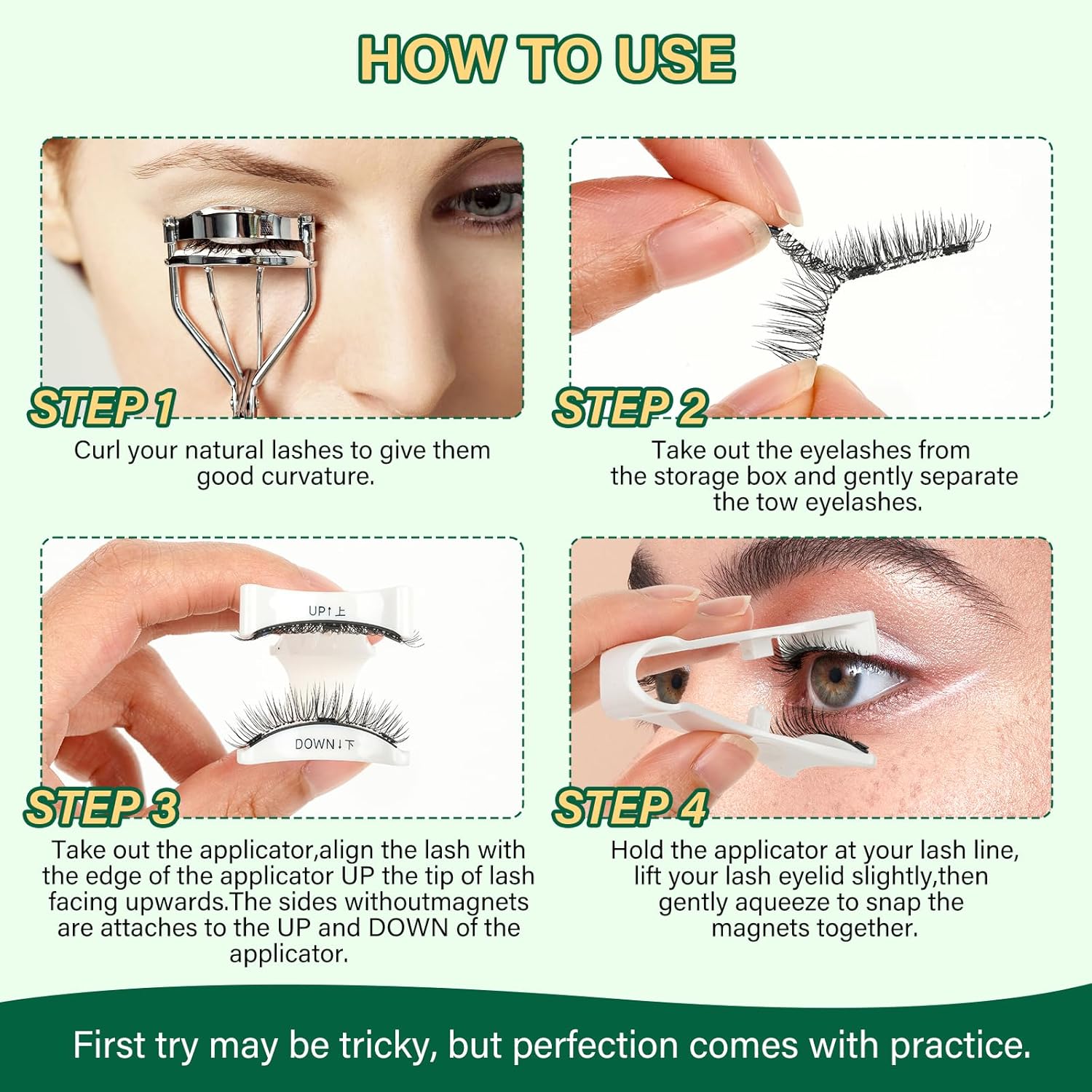 HOW TO USE

STEP 1

Curl your natural lashes to give them good curvature.

STEP 2

Take out the eyelashes from the storage box and gently separate the tow eyelashes.

UP↑上

DOWN↓下

STEP 3

Take out the applicator,align the lash with the edge of the applicator UP the tip of lash facing upwards.The sides withoutmagnets are attaches to the UP and DOWN of the applicator.

STEP 4

Hold the applicator at your lash line, lift your lash eyelid slightly,then gently aqueeze to snap the magnets together.

First try may be tricky, but perfection comes with practice.