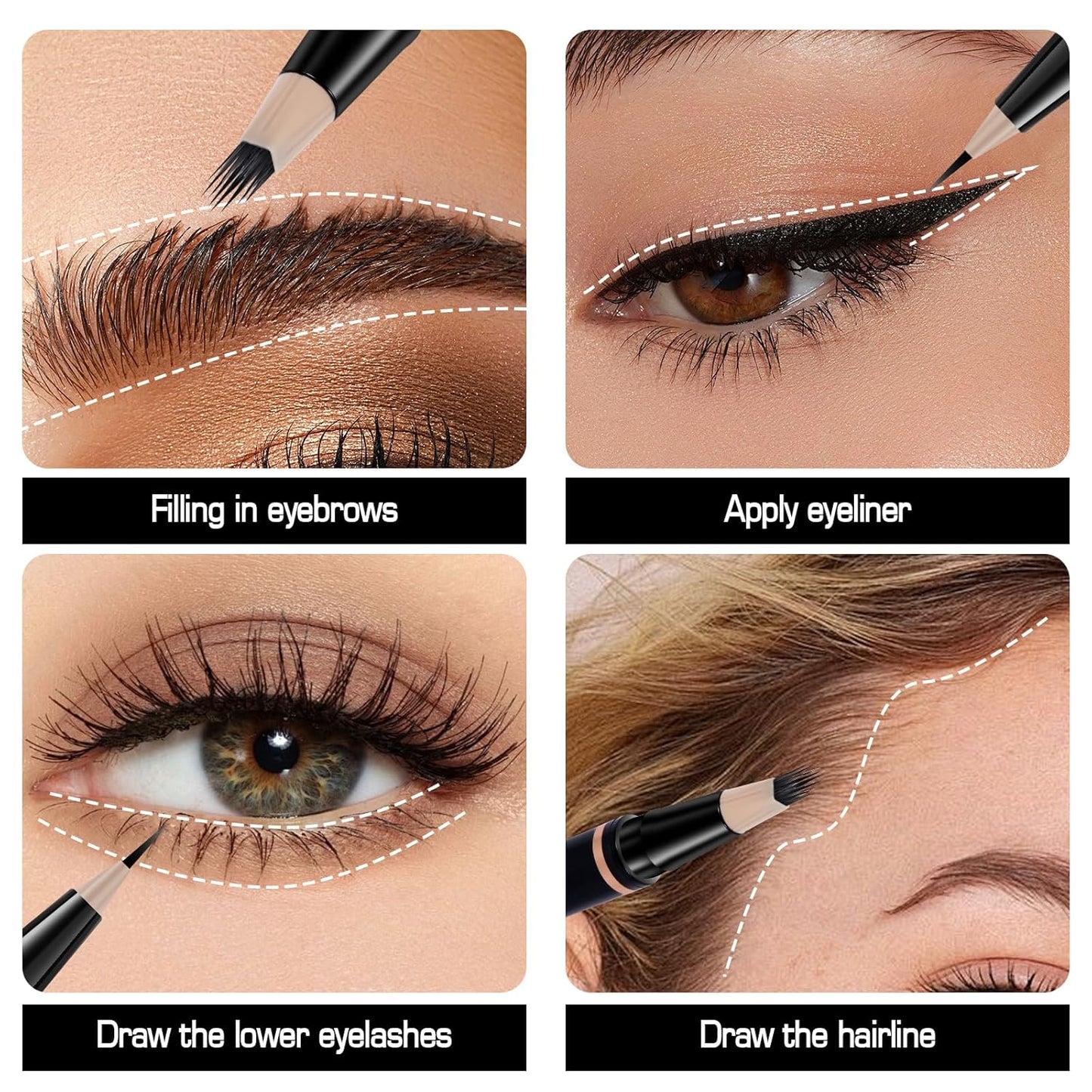 Filling in eyebrows

Apply eyeliner

Draw the lower eyelashes

Draw the hairline