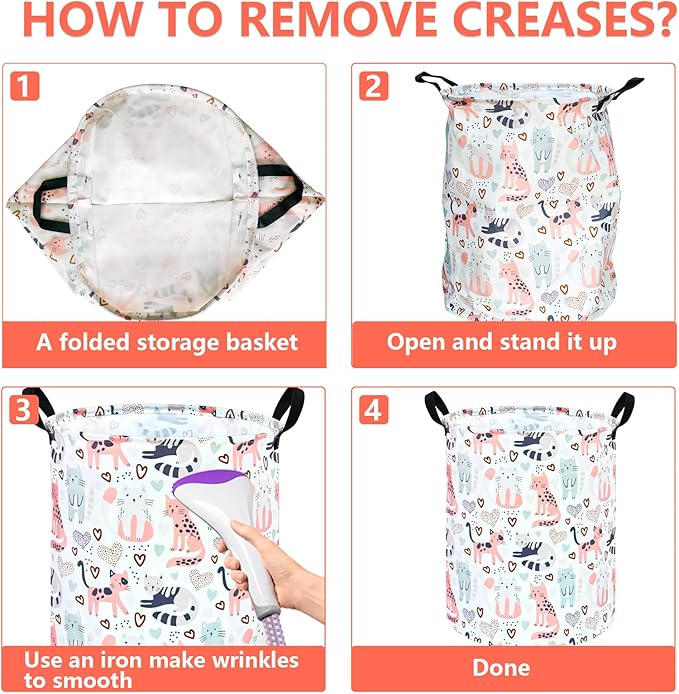 HOW TO REMOVE CREASES?

1

A folded storage basket

2

Open and stand it up

3

Use an iron make wrinkles to smooth

4

Done