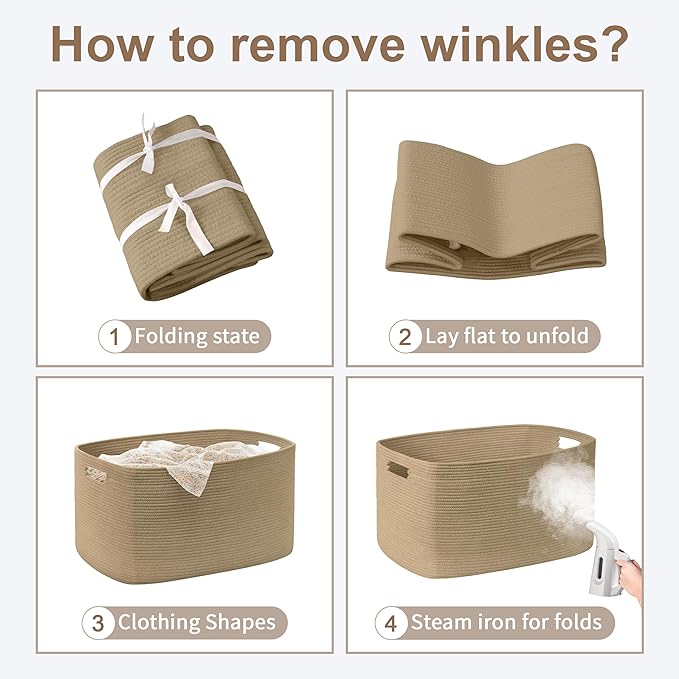 How to remove winkles?

1 Folding state

2 Lay flat to unfold

3 Clothing Shapes

4 Steam iron for folds