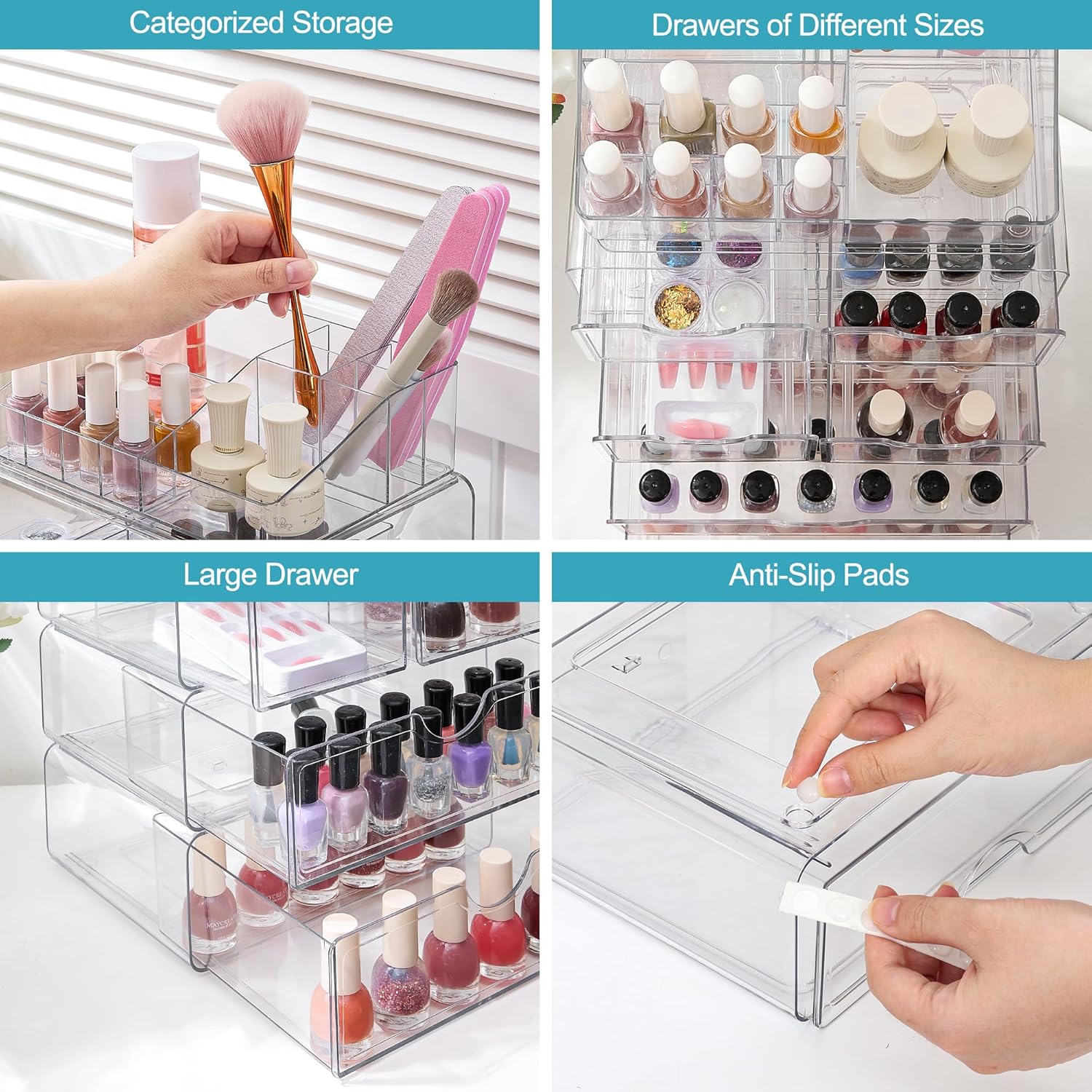 Categorized Storage

Drawers of Different Sizes

Large Drawer

Anti-Slip Pads