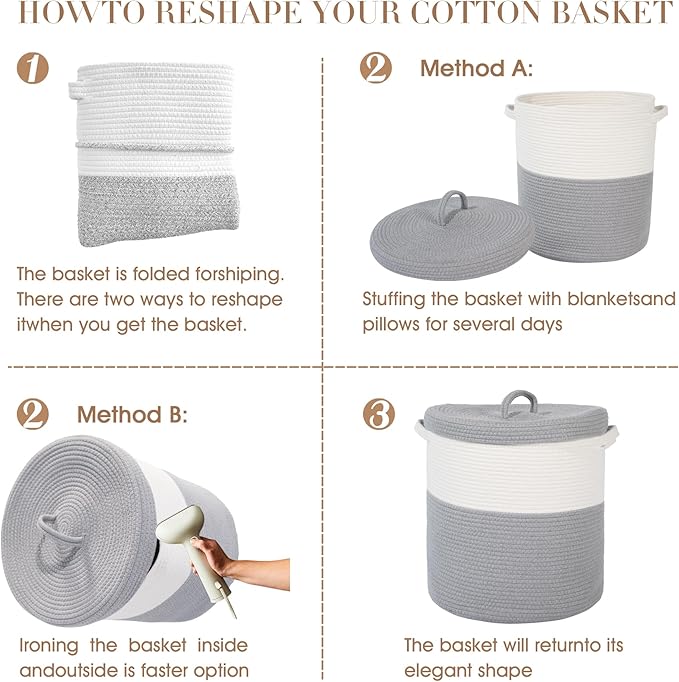 HOWTO RESHAPE YOUR COTTON BASKET

1

The basket is folded forshiping. There are two ways to reshape itwhen you get the basket.

2 Method A:

Stuffing the basket with blanketsand pillows for several days

2 Method B:

Ironing the basket inside andoutside is faster option

3

The basket will returnto its elegant shape