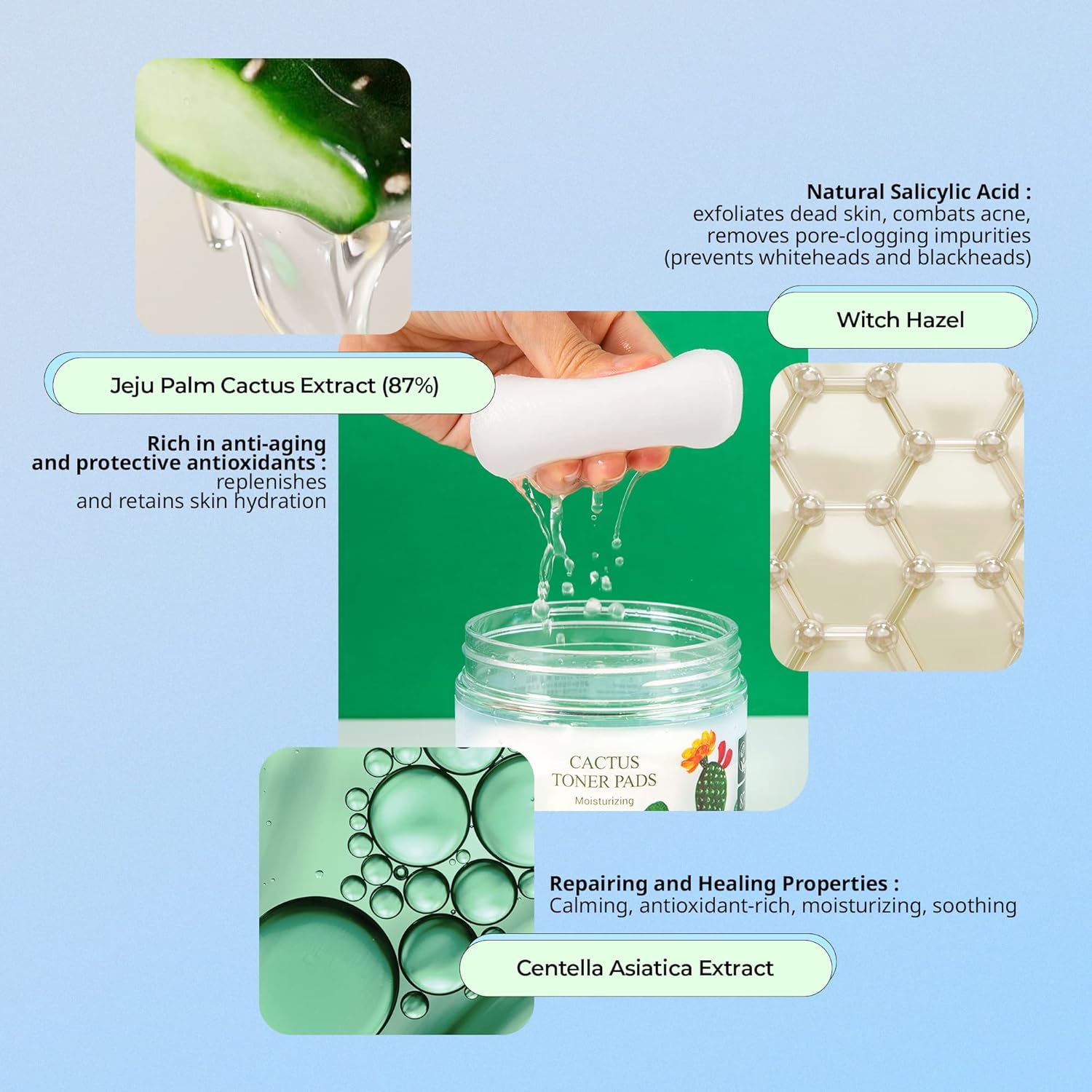 Natural Salicylic Acid :
exfoliates dead skin, combats acne, removes pore-clogging impurities (prevents whiteheads and blackheads)

Witch Hazel

Jeju Palm Cactus Extract (87%)

Rich in anti-aging and protective antioxidants :
replenishes and retains skin hydration

CACTUS
TONER PADS
Moisturizing

Repairing and Healing Properties :
Calming, antioxidant-rich, moisturizing, soothing

Centella Asiatica Extract