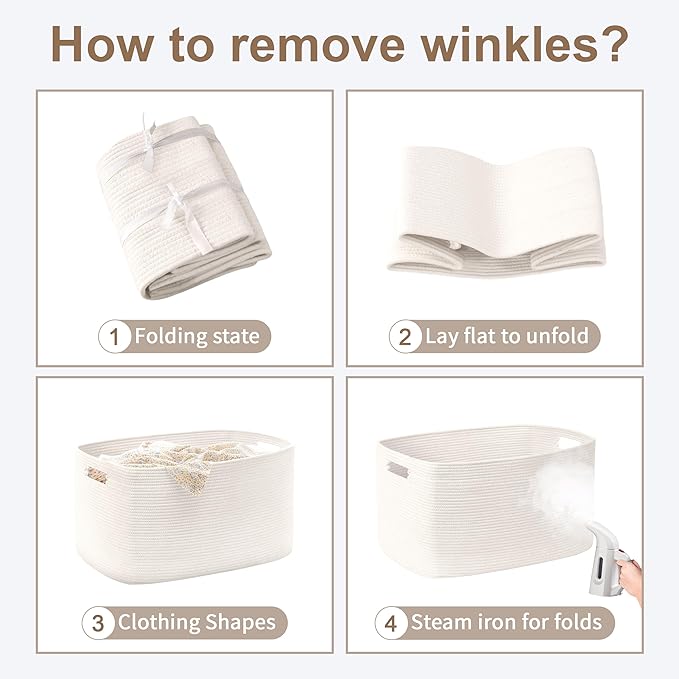 How to remove winkles?

1 Folding state

2 Lay flat to unfold

3 Clothing Shapes

4 Steam iron for folds